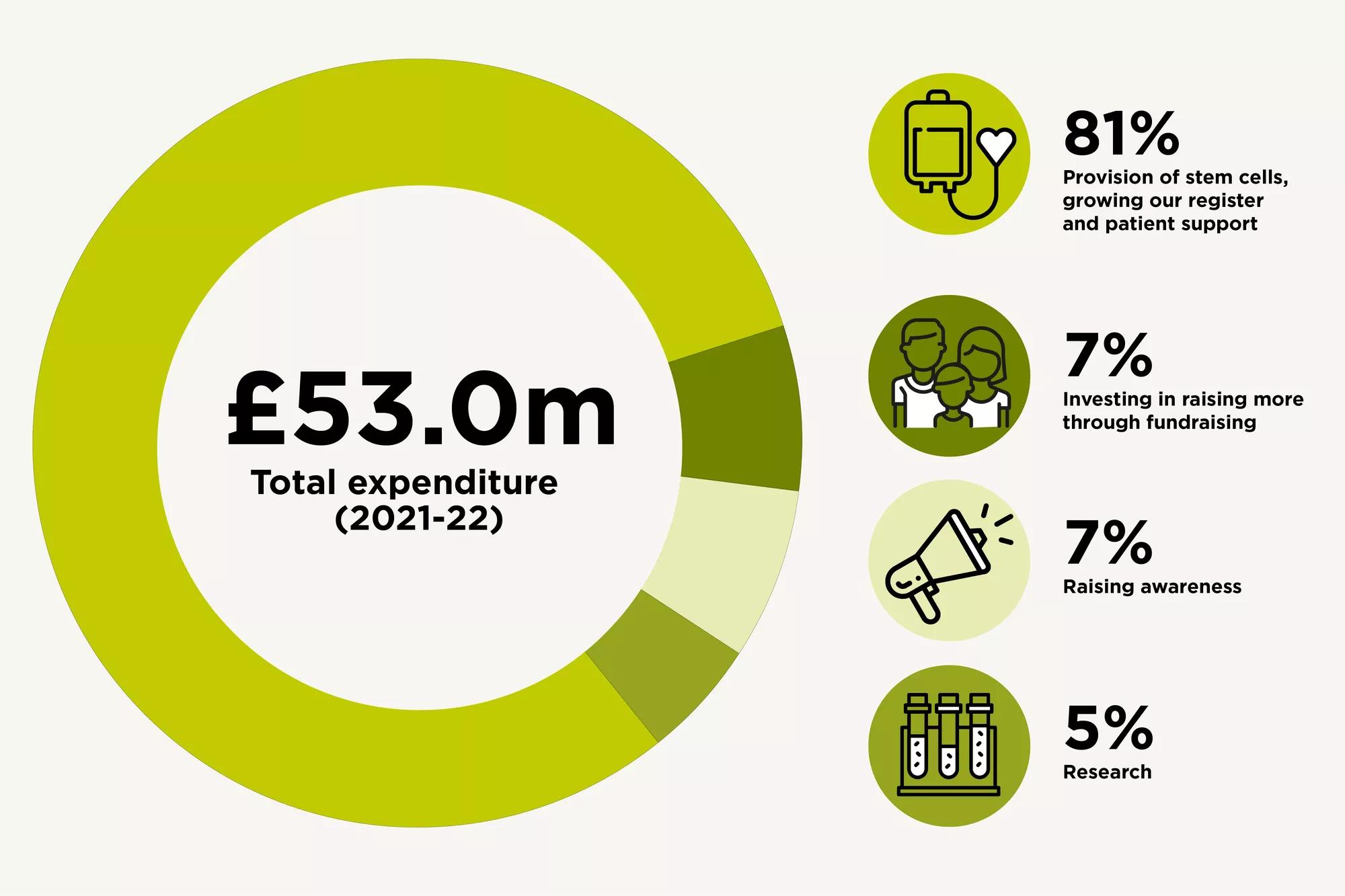 £53.0m
Total expenditure
(2021-22)

81%
Provision of stem cells, growing our register and patient support

7%
Investing in raising more through fundraising

7%
Raising awareness

5%
Research