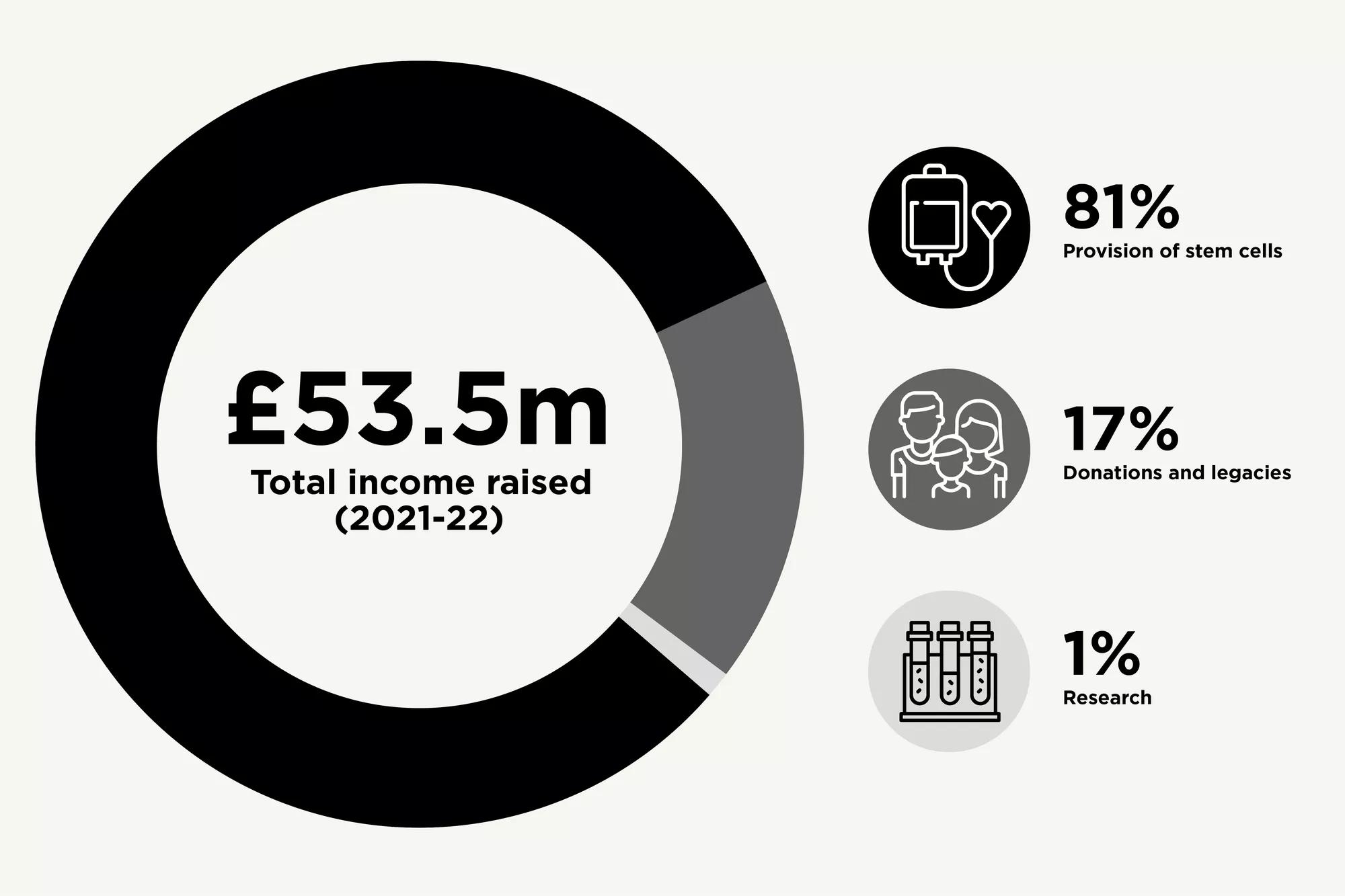 £53.5m
Total income raised
(2021-22)

81%
Provision of stem cells

17%
Donations and legacies

1%
Research